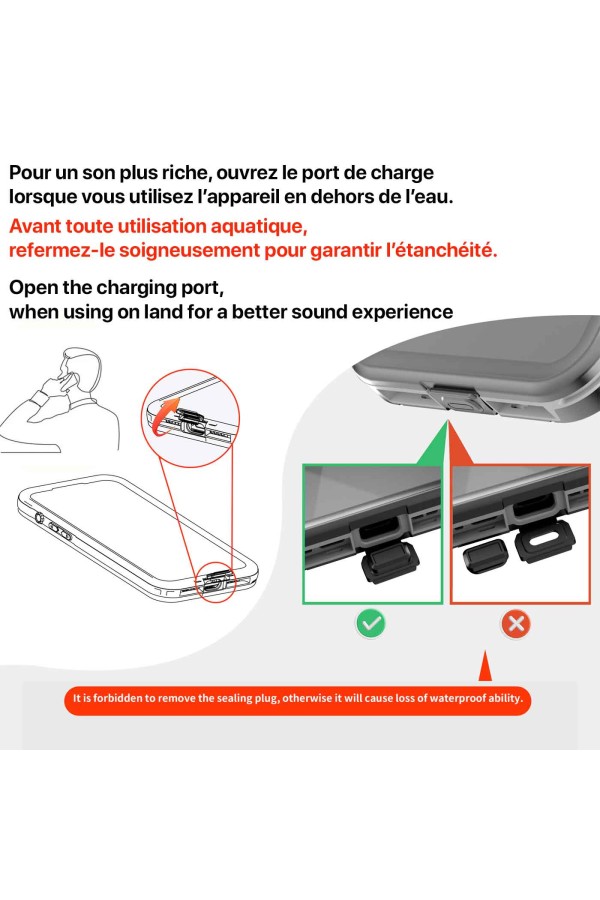 Pour un son plus riche, ouvrez le port de charge lorsque vous utilisez l'appareil en dehors de l'eau.

Avant toute utilisation aquatique, refermez-le soigneusement pour garantir l'étanchéité.

Open the charging port, when using on land for a better sound experience

It is forbidden to remove the sealing plug, otherwise it will cause loss of waterproof ability.